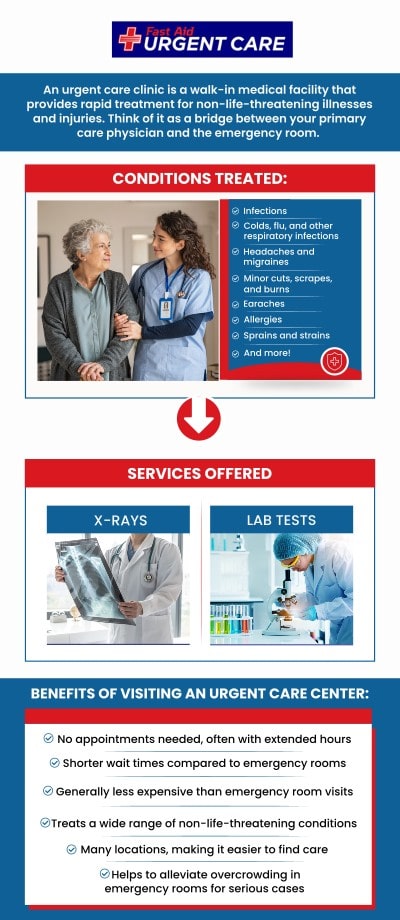 Fast Aid URGENT CARE

An urgent care clinic is a walk-in medical facility that provides rapid treatment for non-life-threatening illnesses and injuries. Think of it as a bridge between your primary care physician and the emergency room.

CONDITIONS TREATED:

Infections
Colds, flu, and other respiratory infections
Headaches and migraines
Minor cuts, scrapes, and burns
Earaches
Allergies
Sprains and strains
And more!

SERVICES OFFERED

X-RAYS

LAB TESTS

BENEFITS OF VISITING AN URGENT CARE CENTER:

No appointments needed, often with extended hours
Shorter wait times compared to emergency rooms
Generally less expensive than emergency room visits
Treats a wide range of non-life-threatening conditions
Many locations, making it easier to find care
Helps to alleviate overcrowding in emergency rooms for serious cases